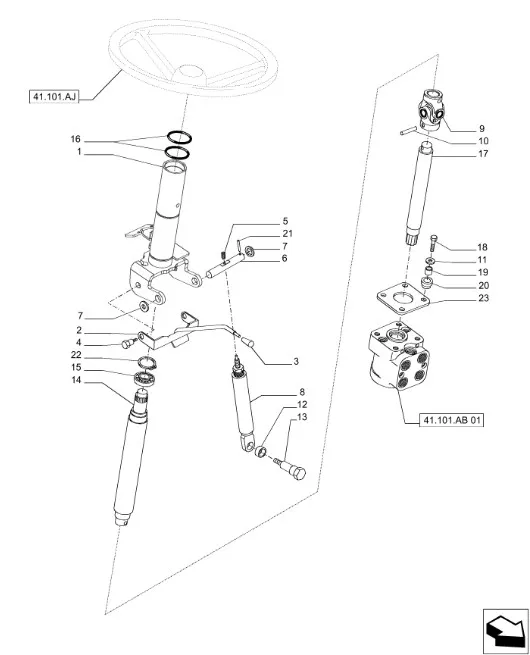 41.101.AJ
16
1
5
21
7
6
7
2
4
22
15
14
3
8
12
13
9
10
17
18
11
19
20
23
41.101.AB 01